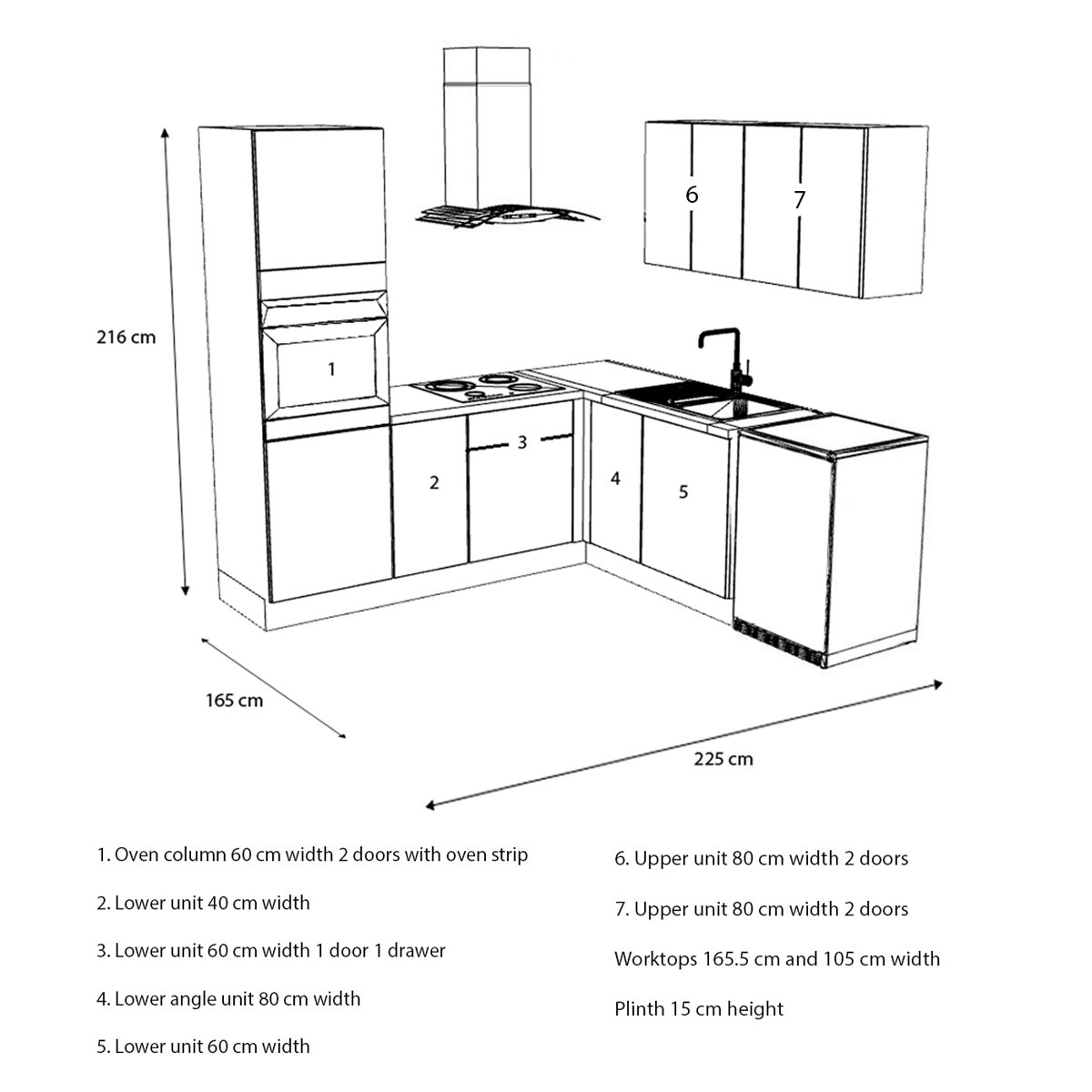 6
7
216 cm
1
3
2
4
5
165 cm
225 cm

1. Oven column 60 cm width 2 doors with oven strip

2. Lower unit 40 cm width

3. Lower unit 60 cm width 1 door 1 drawer

4. Lower angle unit 80 cm width

5. Lower unit 60 cm width

6. Upper unit 80 cm width 2 doors

7. Upper unit 80 cm width 2 doors

Worktops 165.5 cm and 105 cm width

Plinth 15 cm height